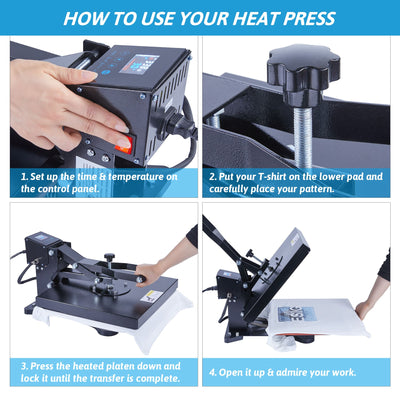 HOW TO USE YOUR HEAT PRESS

1. Set up the time & temperature on the control panel.

2. Put your T-shirt on the lower pad and carefully place your pattern.

3. Press the heated platen down and lock it until the transfer is complete.

4. Open it up & admire your work.