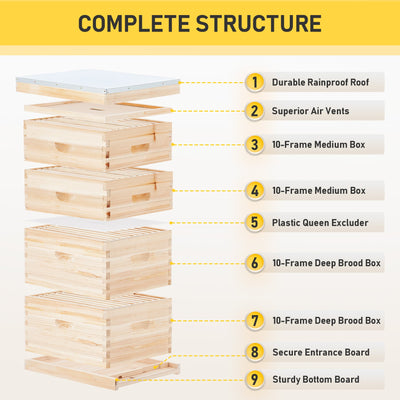 COMPLETE STRUCTURE

1 Durable Rainproof Roof

2 Superior Air Vents

3 10-Frame Medium Box

4 10-Frame Medium Box

5 Plastic Queen Excluder

6 10-Frame Deep Brood Box

7 10-Frame Deep Brood Box

8 Secure Entrance Board

9 Sturdy Bottom Board