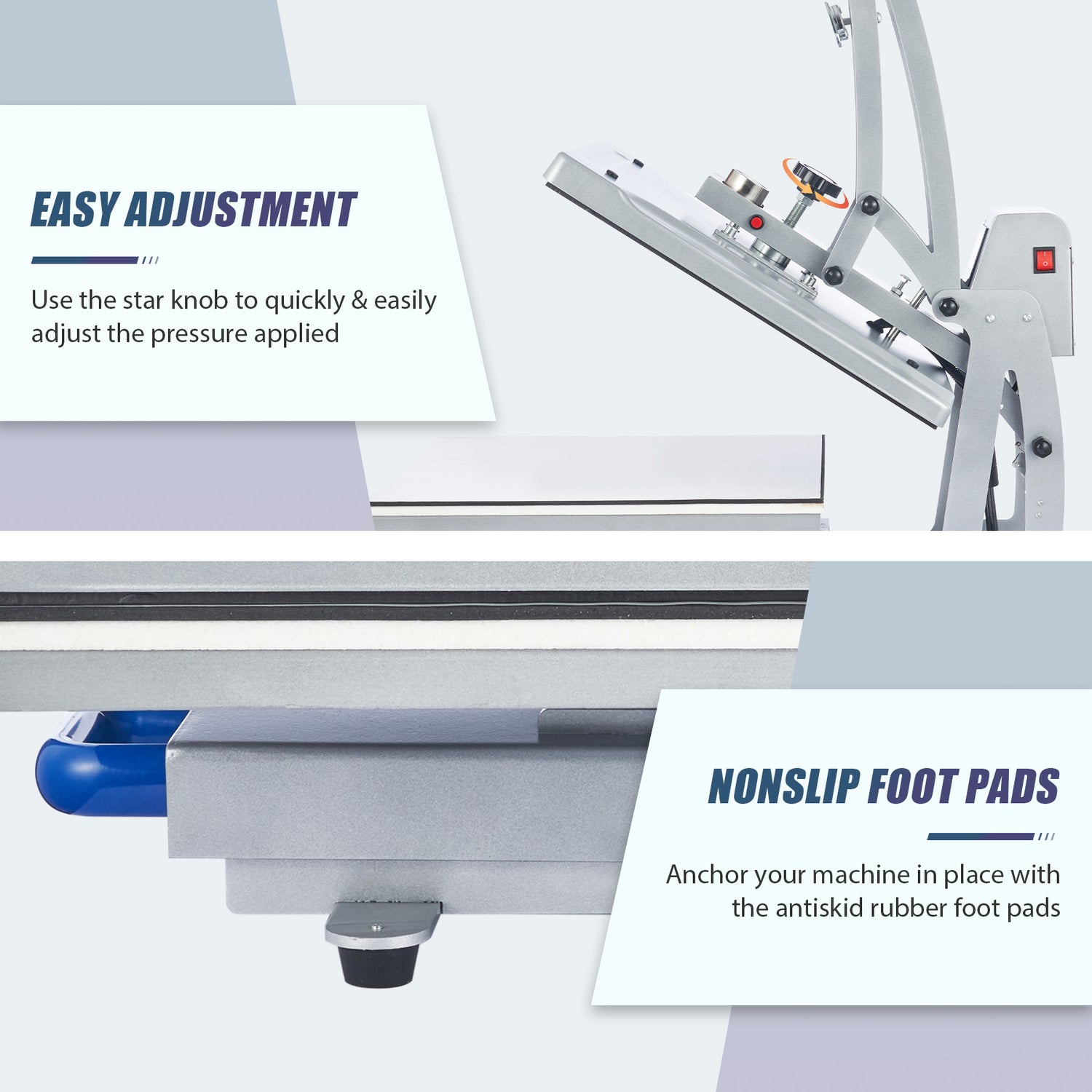 EASY ADJUSTMENT

Use the star knob to quickly & easily adjust the pressure applied

NONSLIP FOOT PADS

Anchor your machine in place with the antiskid rubber foot pads